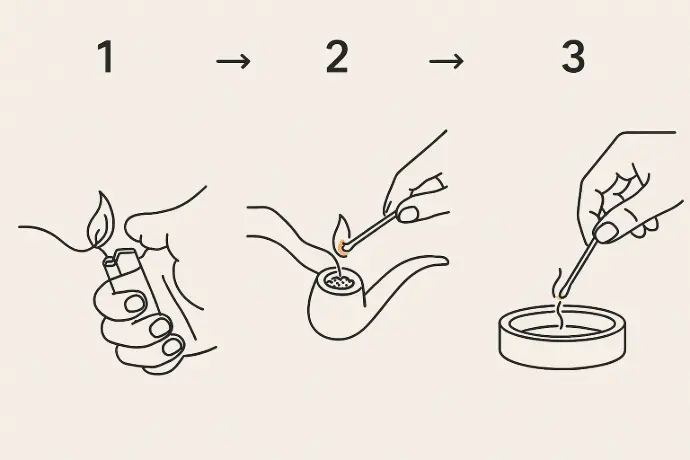 1 → 2 → 3